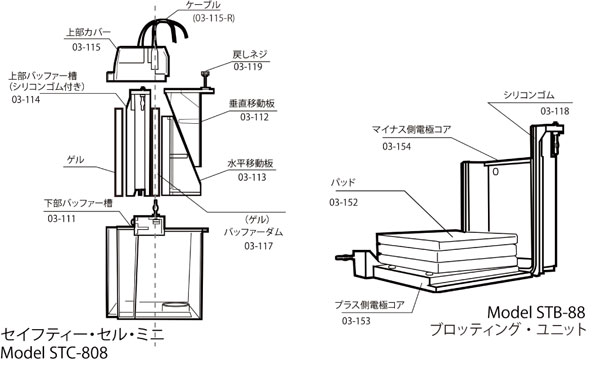 ケーブル
(03-115-R)

上部カバー
03-115

戻しネジ
03-119

上部バッファー槽
(シリコンゴム付き)
03-114

垂直移動板
03-112

ゲル

水平移動板
03-113

下部バッファー槽
03-111

(ゲル)
バッファーダム
03-117

セイフティー・セル・ミニ
Model STC-808

シリコンゴム
03-118

マイナス側電極コア
03-154

パッド
03-152

プラス側電極コア
03-153

Model STB-88
ブロッティング・ユニット