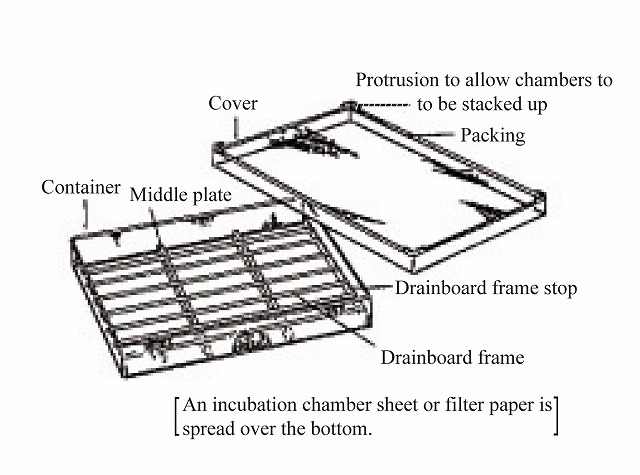 Protrusion to allow chambers to to be stacked up

Cover

Packing

Container

Middle plate

Drainboard frame stop

Drainboard frame

[An incubation chamber sheet or filter paper is spread over the bottom.]